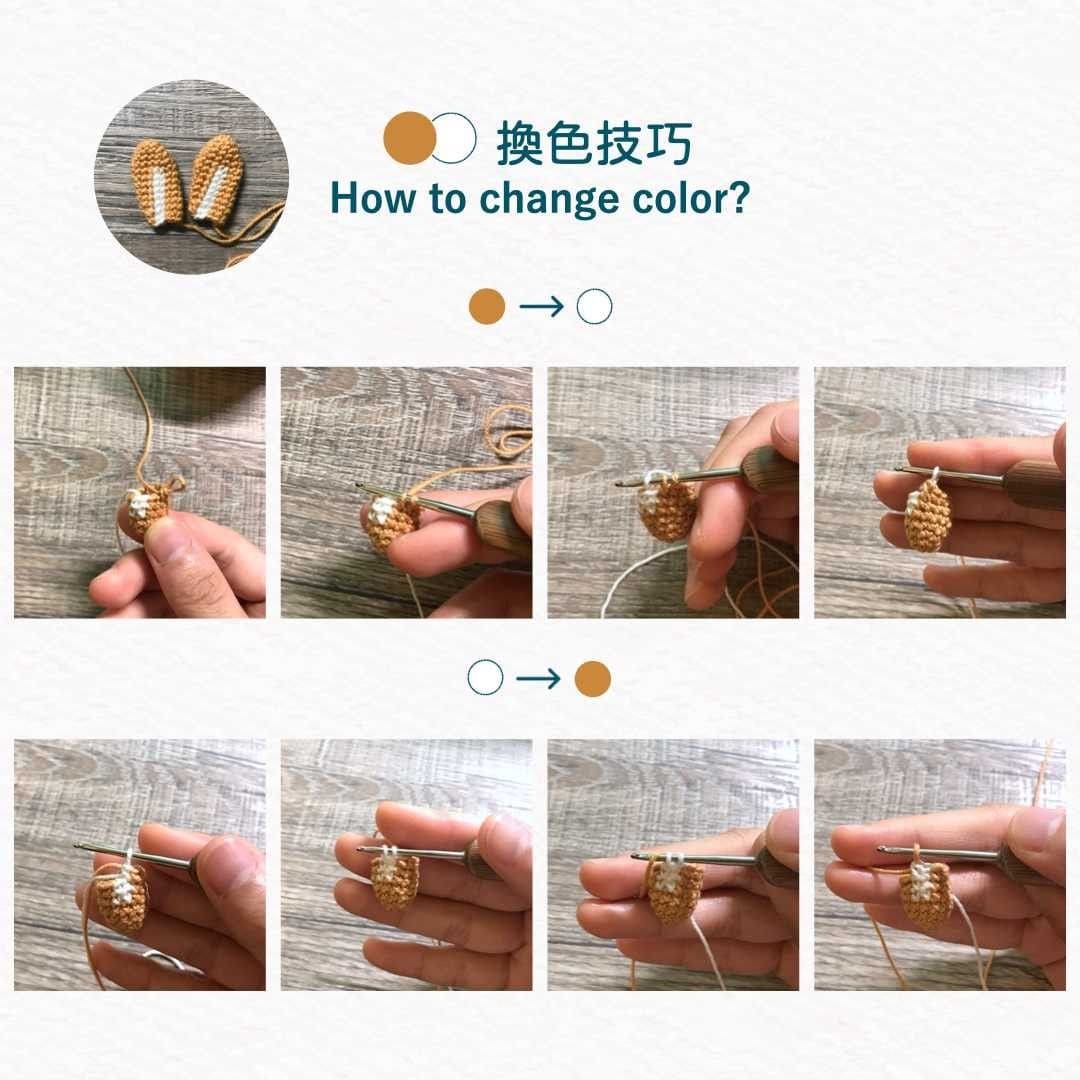 換色技巧
How to change color?

→

→