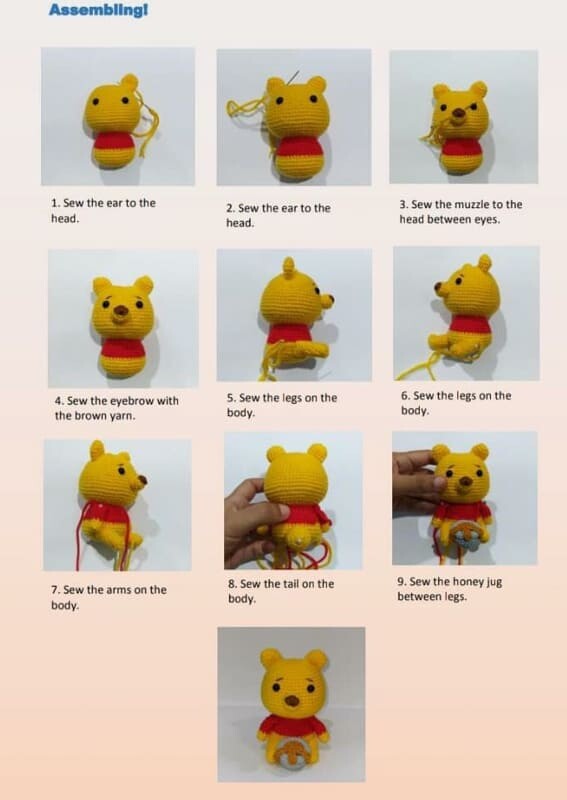 Assembling!

1. Sew the ear to the head.

2. Sew the ear to the head.

3. Sew the muzzle to the head between eyes.

4. Sew the eyebrow with the brown yarn.

5. Sew the legs on the body.

6. Sew the legs on the body.

7. Sew the arms on the body.

8. Sew the tail on the body.

9. Sew the honey jug between legs.